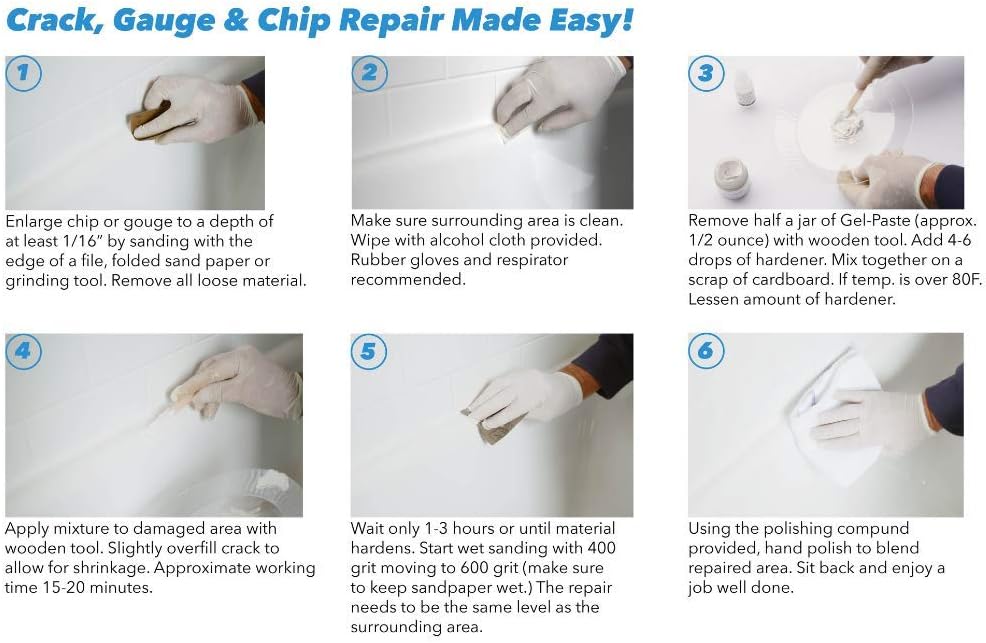 Crack, Gauge & Chip Repair Made Easy!

1

Enlarge chip or gouge to a depth of at least 1/16" by sanding with the edge of a file, folded sand paper or grinding tool. Remove all loose material.

2

Make sure surrounding area is clean. Wipe with alcohol cloth provided. Rubber gloves and respirator recommended.

3

Remove half a jar of Gel-Paste (approx. 1/2 ounce) with wooden tool. Add 4-6 drops of hardener. Mix together on a scrap of cardboard. If temp. is over 80F. Lessen amount of hardener.

4

Apply mixture to damaged area with wooden tool. Slightly overfill crack to allow for shrinkage. Approximate working time 15-20 minutes.

5

Wait only 1-3 hours or until material hardens. Start wet sanding with 400 grit moving to 600 grit (make sure to keep sandpaper wet.) The repair needs to be the same level as the surrounding area.

6

Using the polishing compund provided, hand polish to blend repaired area. Sit back and enjoy a job well done.