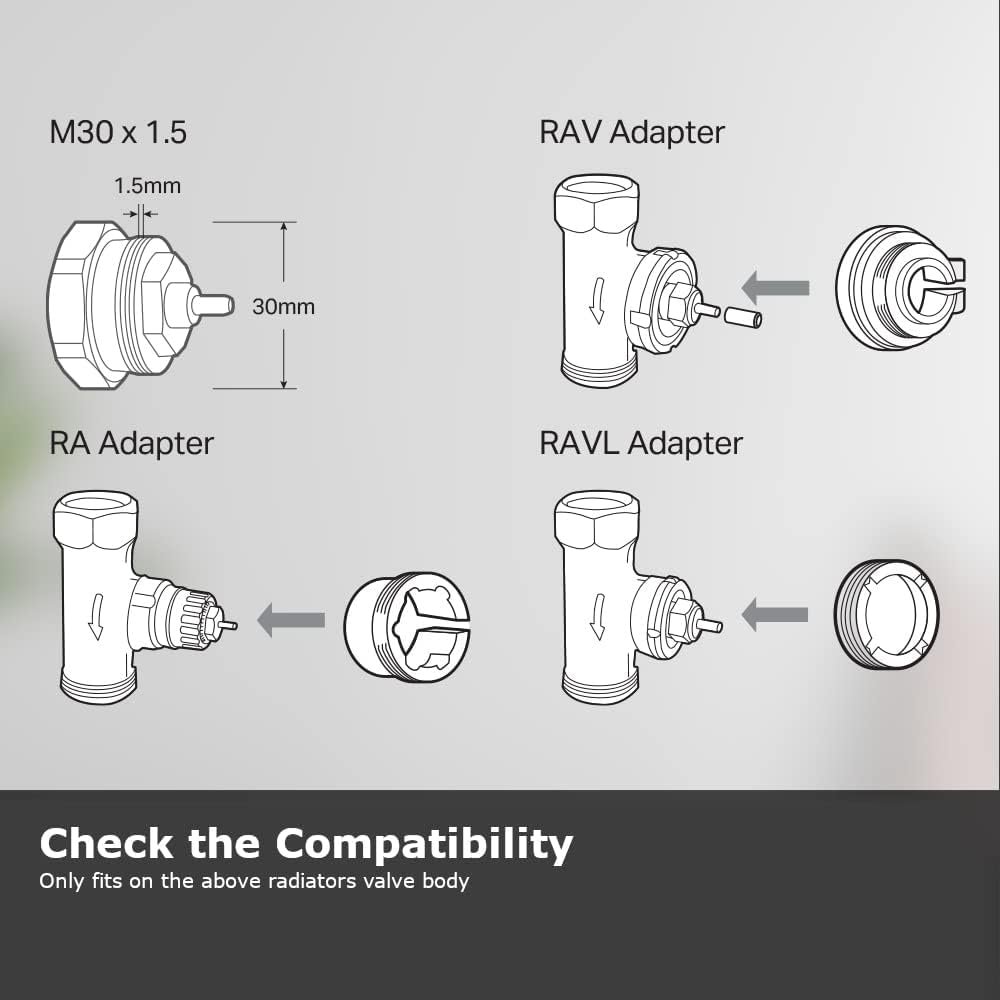 M30 x 1.5

1.5mm

30mm

RAV Adapter

RA Adapter

RAVL Adapter

Check the Compatibility

Only fits on the above radiators valve body